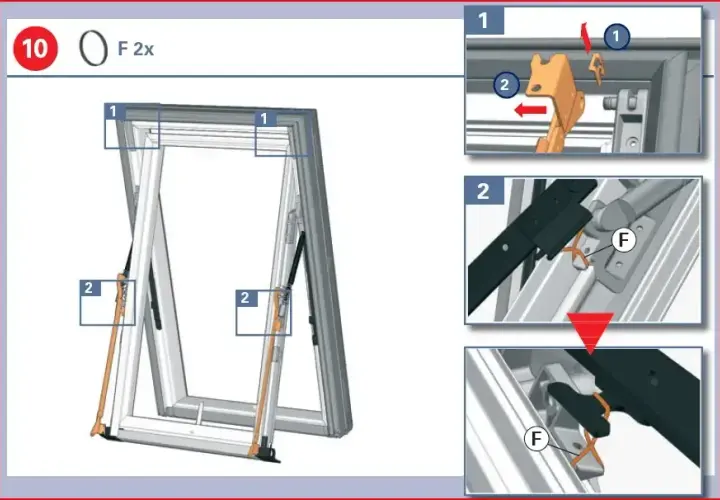 10

F 2x

1
1
2
2

1
1
2

2
F

F